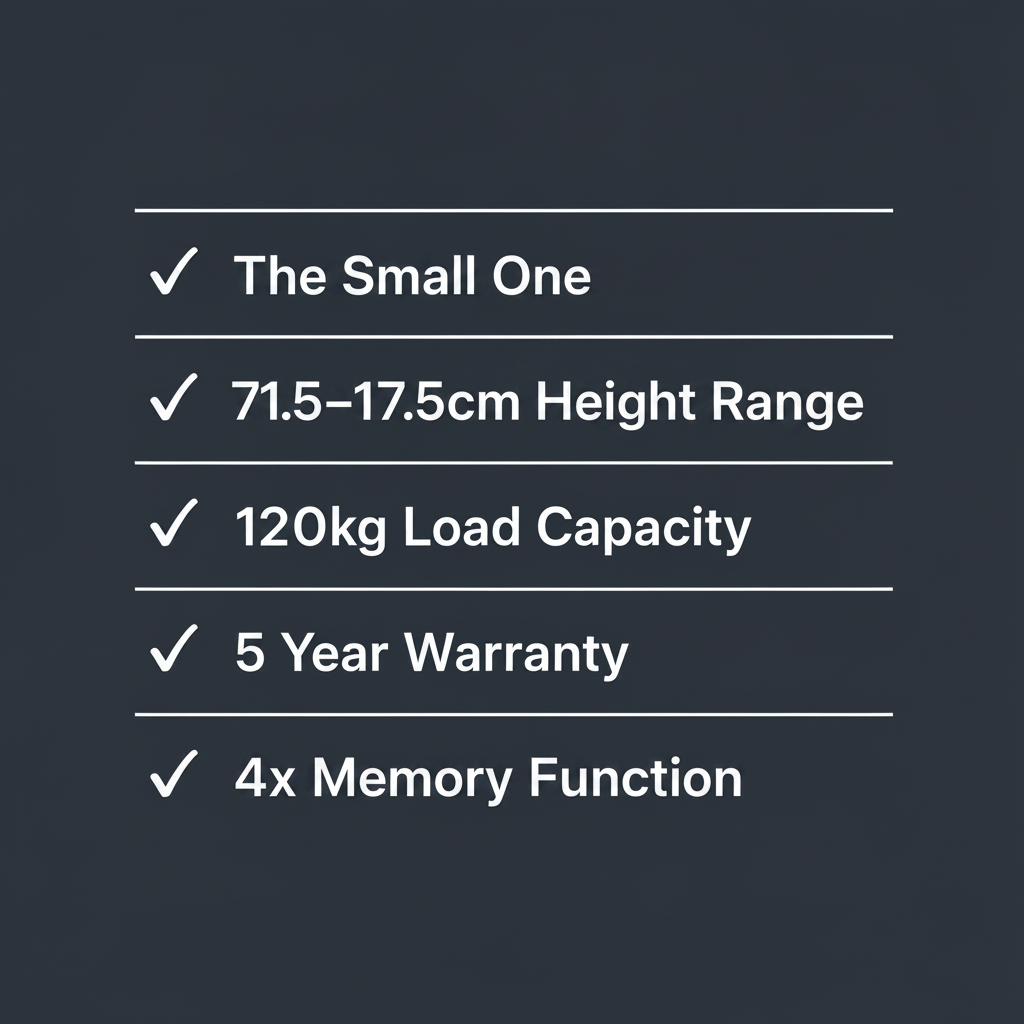 ✓ The Small One

✓ 71.5–17.5cm Height Range

✓ 120kg Load Capacity

✓ 5 Year Warranty

✓ 4x Memory Function